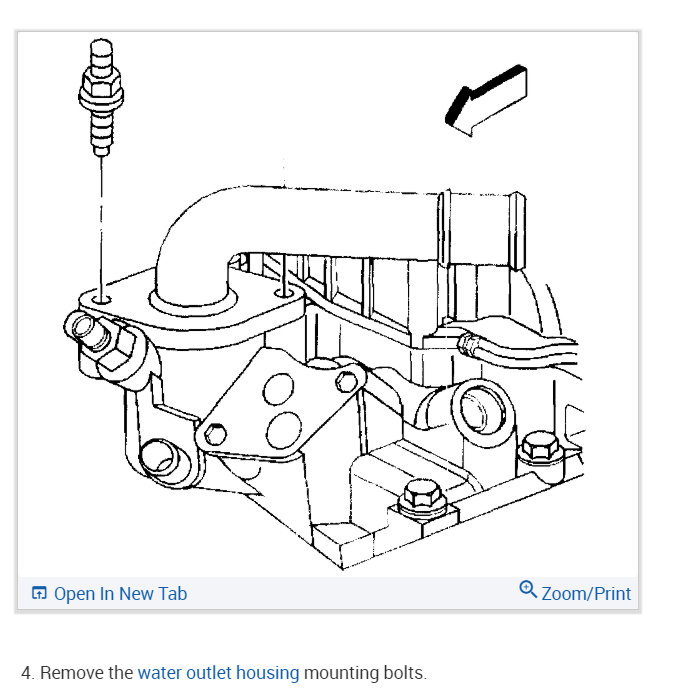 Open In New Tab

Zoom/Print

4. Remove the water outlet housing mounting bolts.