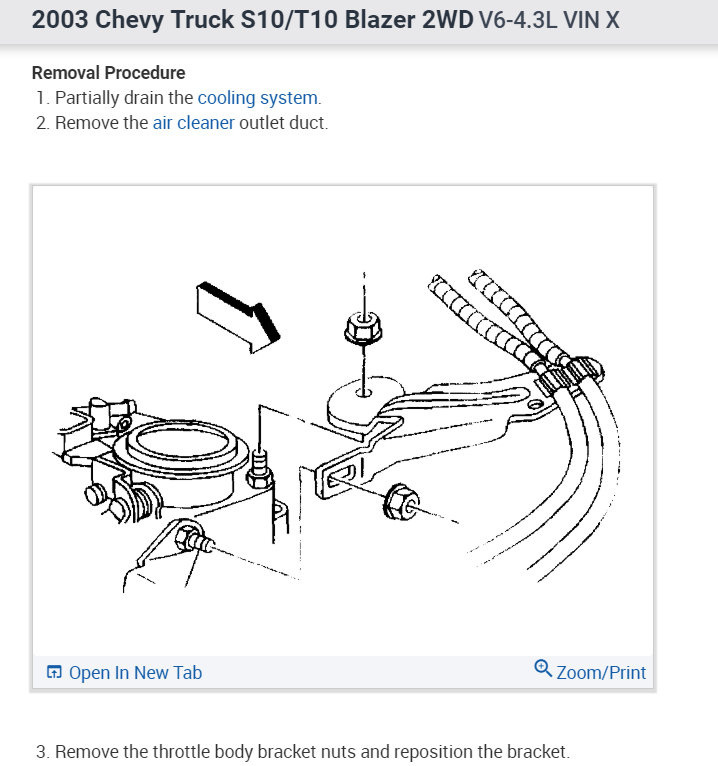 2003 Chevy Truck S10/T10 Blazer 2WD V6-4.3L VIN X

Removal Procedure

1. Partially drain the cooling system.
2. Remove the air cleaner outlet duct.

Open In New Tab

Zoom/Print

3. Remove the throttle body bracket nuts and reposition the bracket.