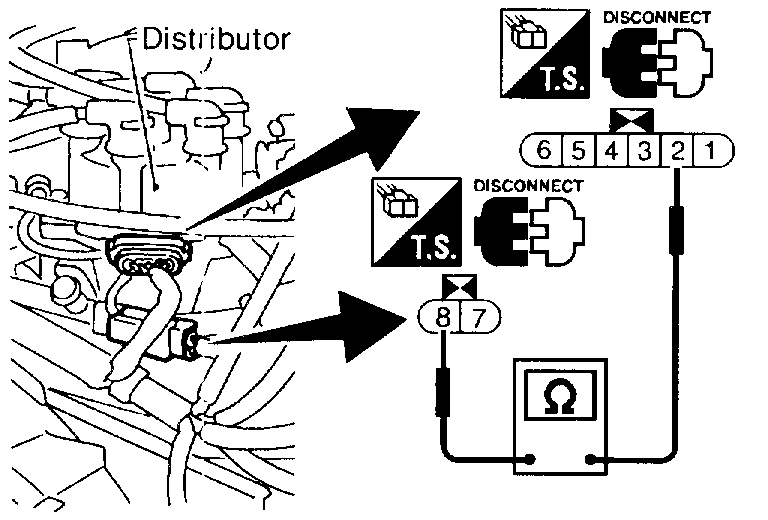 Distributor

T.S.

DISCONNECT

6 5 4 3 2 1

T.S.

DISCONNECT

8 7

Ω