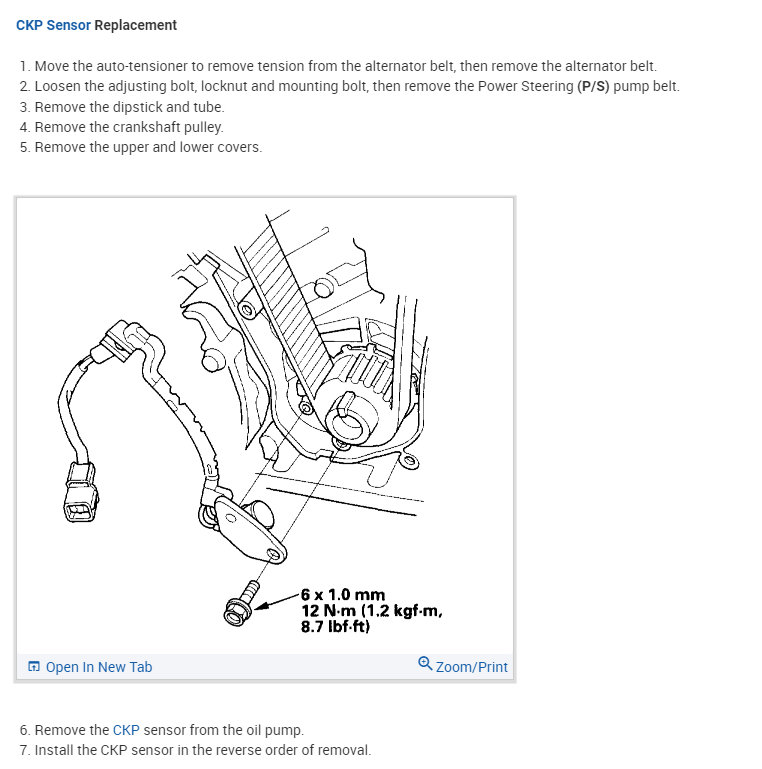 CKP Sensor Replacement

1. Move the auto-tensioner to remove tension from the alternator belt, then remove the alternator belt.
2. Loosen the adjusting bolt, locknut and mounting bolt, then remove the Power Steering (P/S) pump belt.
3. Remove the dipstick and tube.
4. Remove the crankshaft pulley.
5. Remove the upper and lower covers.

6 x 1.0 mm
12 N·m (1.2 kgf·m, 8.7 lbf·ft)

Open In New Tab
Zoom/Print

6. Remove the CKP sensor from the oil pump.
7. Install the CKP sensor in the reverse order of removal.