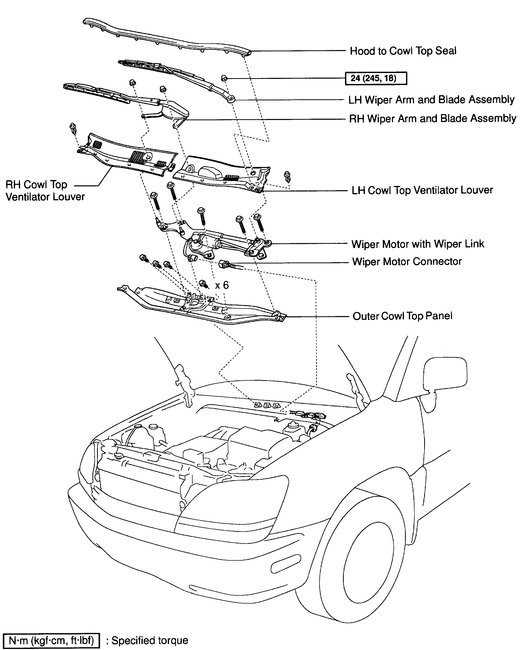 Hood to Cowl Top Seal

24 (245, 18)

LH Wiper Arm and Blade Assembly

RH Wiper Arm and Blade Assembly

RH Cowl Top Ventilator Louver

LH Cowl Top Ventilator Louver

Wiper Motor with Wiper Link

Wiper Motor Connector

x 6

Outer Cowl Top Panel

N·m (kgf·cm, ft·lbf) : Specified torque