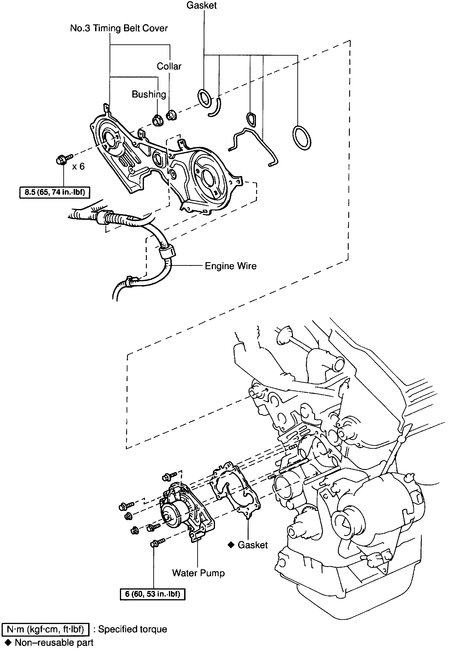 Gasket

No.3 Timing Belt Cover

Collar

Bushing

x 6

8.5 (65, 74 in.·lbf)

Engine Wire

◆ Gasket

Water Pump

6 (60, 53 in.·lbf)

N·m (kgf·cm, ft·lbf) : Specified torque
◆ Non–reusable part