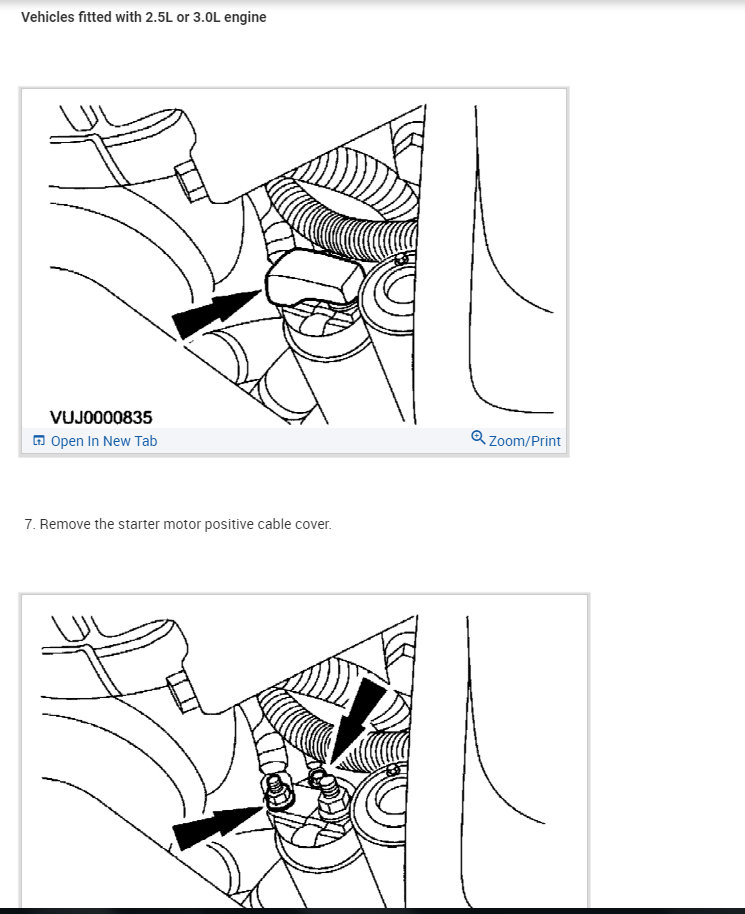 Vehicles fitted with 2.5L or 3.0L engine

VUJ0000835

Open In New Tab

Zoom/Print

7. Remove the starter motor positive cable cover.