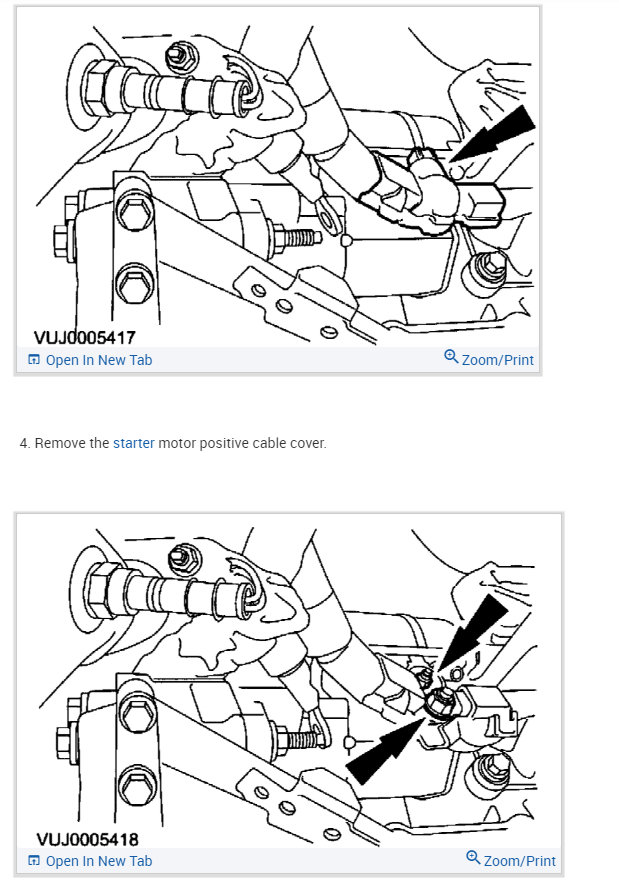 VUJ0005417
Open In New Tab
Zoom/Print

4. Remove the starter motor positive cable cover.

VUJ0005418
Open In New Tab
Zoom/Print