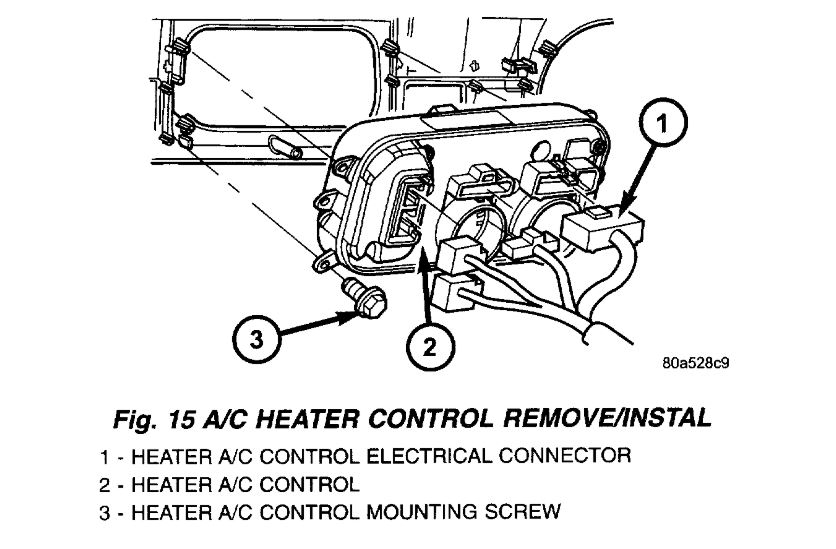 1

3

2

80a528c9

Fig. 15 A/C HEATER CONTROL REMOVE/INSTAL

1 - HEATER A/C CONTROL ELECTRICAL CONNECTOR
2 - HEATER A/C CONTROL
3 - HEATER A/C CONTROL MOUNTING SCREW