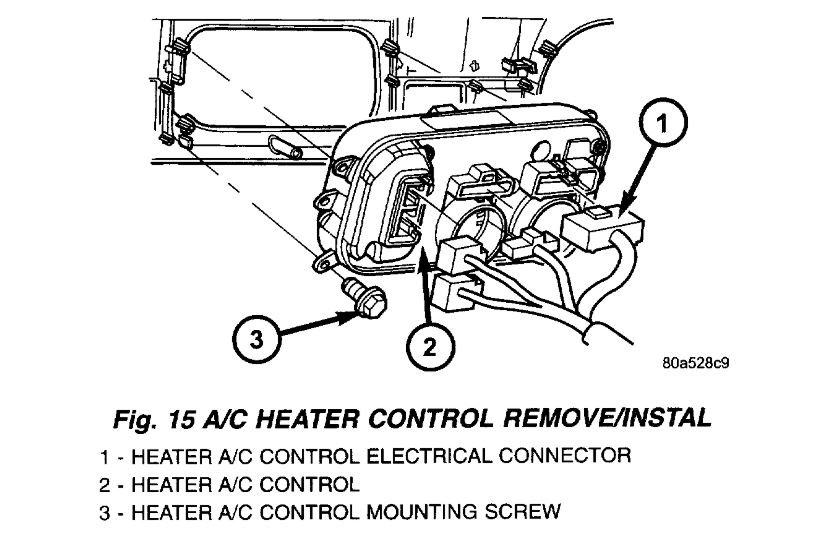 1

3

2

80a528c9

Fig. 15 A/C HEATER CONTROL REMOVE/INSTAL

1 - HEATER A/C CONTROL ELECTRICAL CONNECTOR
2 - HEATER A/C CONTROL
3 - HEATER A/C CONTROL MOUNTING SCREW