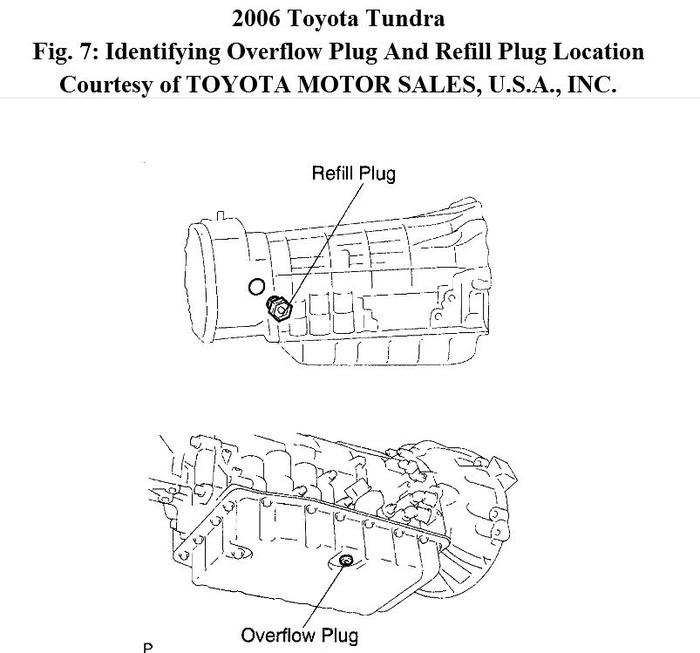 2006 Toyota Tundra
Fig. 7: Identifying Overflow Plug And Refill Plug Location
Courtesy of TOYOTA MOTOR SALES, U.S.A., INC.

Refill Plug

Overflow Plug

P