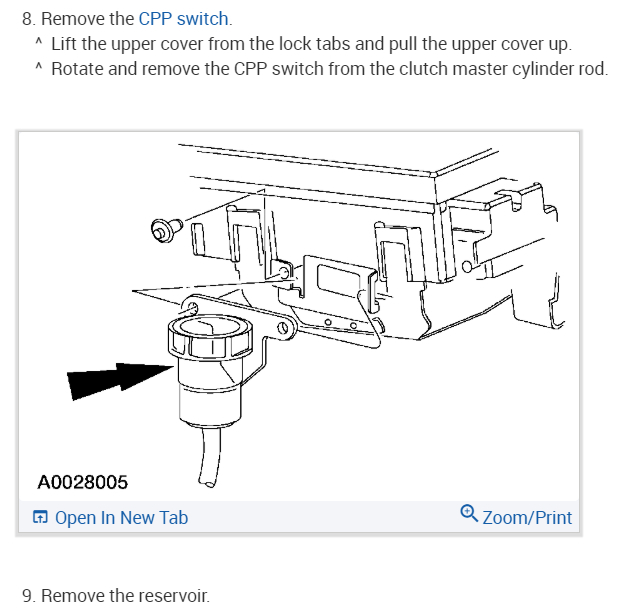 8. Remove the CPP switch.

^ Lift the upper cover from the lock tabs and pull the upper cover up.

^ Rotate and remove the CPP switch from the clutch master cylinder rod.

A0028005

Open In New Tab

Zoom/Print

9. Remove the reservoir.