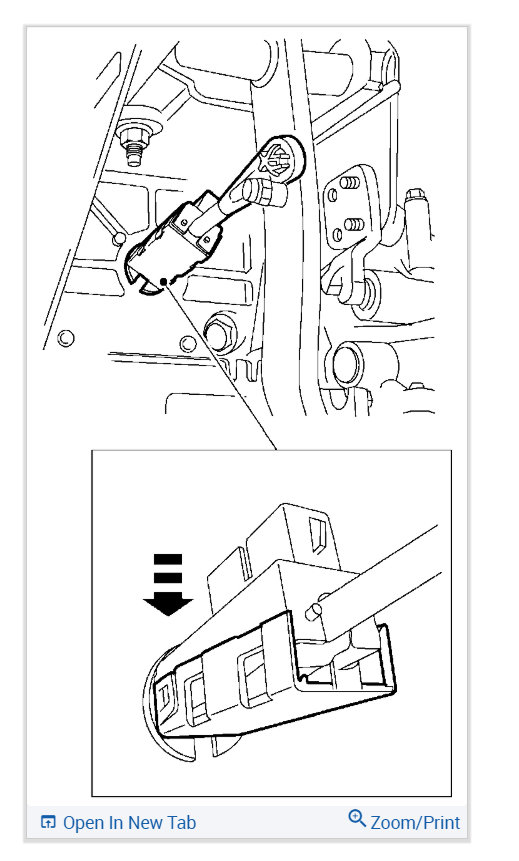 Open In New Tab

Zoom/Print