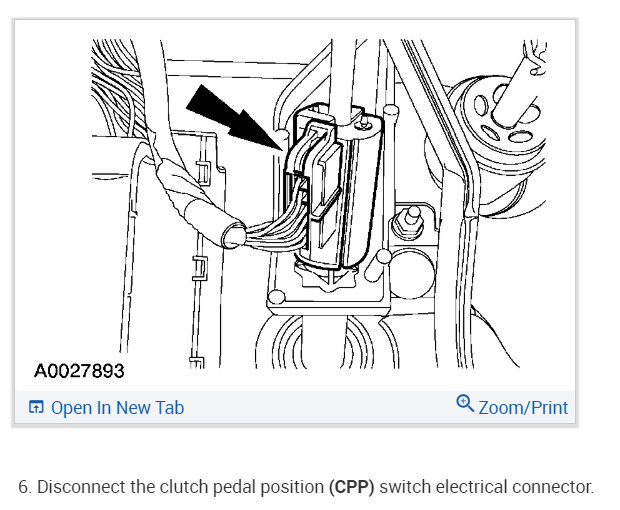 A0027893

Open In New Tab

Zoom/Print

6. Disconnect the clutch pedal position (CPP) switch electrical connector.