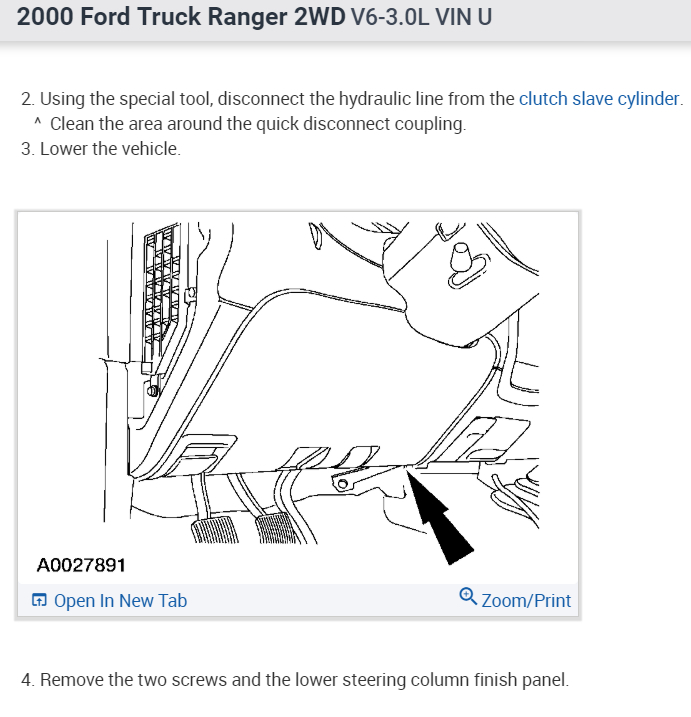 2000 Ford Truck Ranger 2WD V6-3.0L VIN U

2. Using the special tool, disconnect the hydraulic line from the clutch slave cylinder.
^ Clean the area around the quick disconnect coupling.
3. Lower the vehicle.

A0027891

Open In New Tab

Zoom/Print

4. Remove the two screws and the lower steering column finish panel.