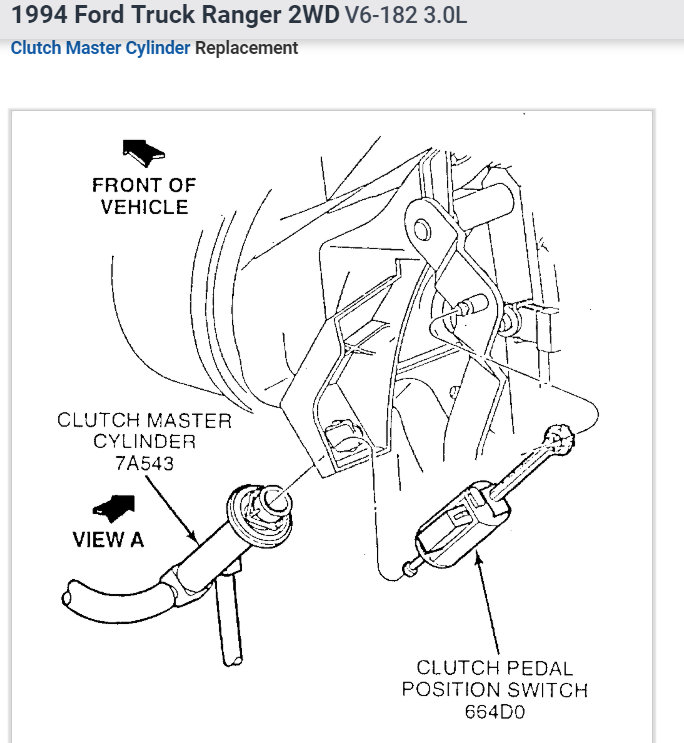 1994 Ford Truck Ranger 2WD V6-182 3.0L
Clutch Master Cylinder Replacement

FRONT OF VEHICLE

CLUTCH MASTER CYLINDER 7A543

VIEW A

CLUTCH PEDAL POSITION SWITCH 664D0