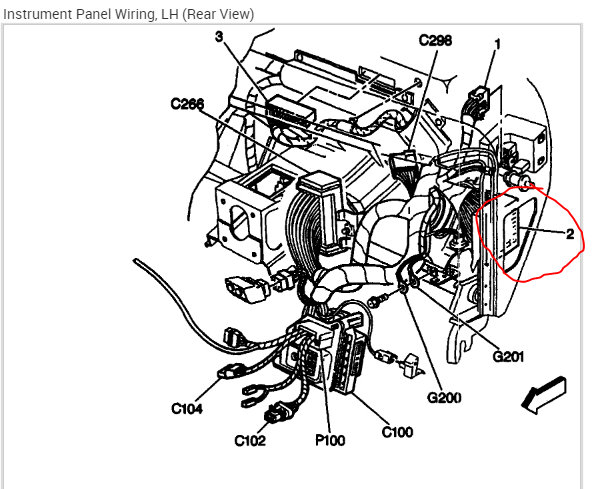 Instrument Panel Wiring, LH (Rear View)

3
C298
1
C266
2
G201
G200
C104
C102
P100
C100