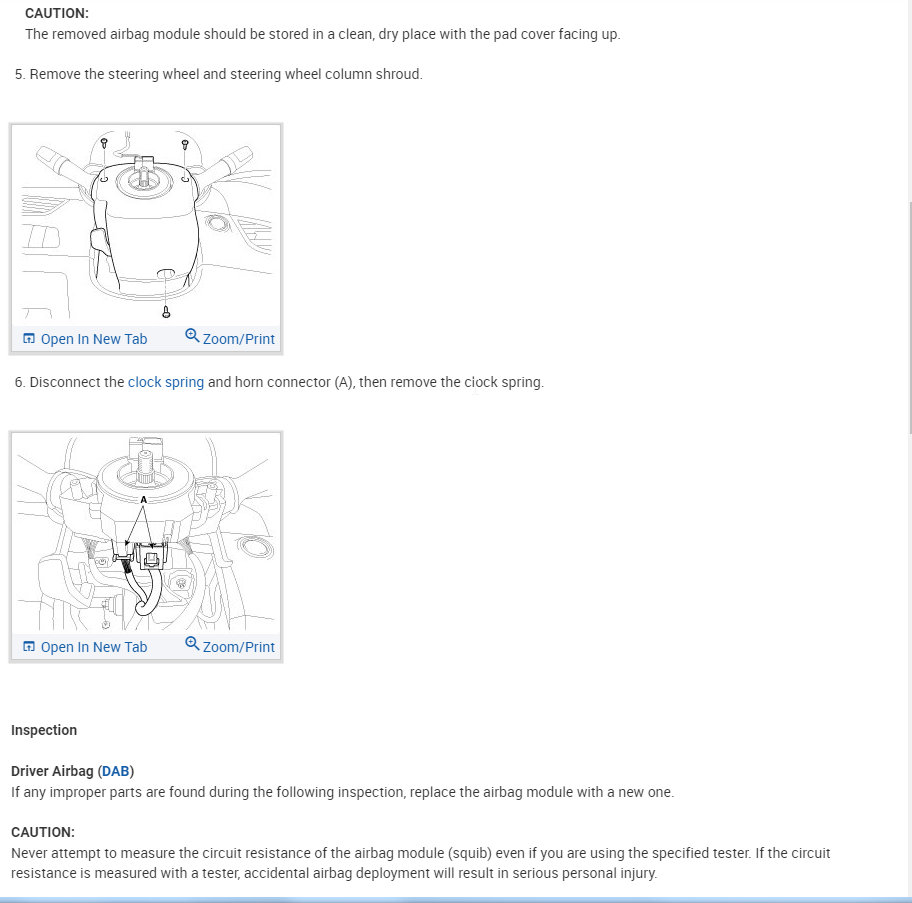 CAUTION:
The removed airbag module should be stored in a clean, dry place with the pad cover facing up.

5. Remove the steering wheel and steering wheel column shroud.

Open In New Tab Zoom/Print

6. Disconnect the clock spring and horn connector (A), then remove the clock spring.

A

Open In New Tab Zoom/Print

Inspection

Driver Airbag (DAB)
If any improper parts are found during the following inspection, replace the airbag module with a new one.

CAUTION:
Never attempt to measure the circuit resistance of the airbag module (squib) even if you are using the specified tester. If the circuit resistance is measured with a tester, accidental airbag deployment will result in serious personal injury.