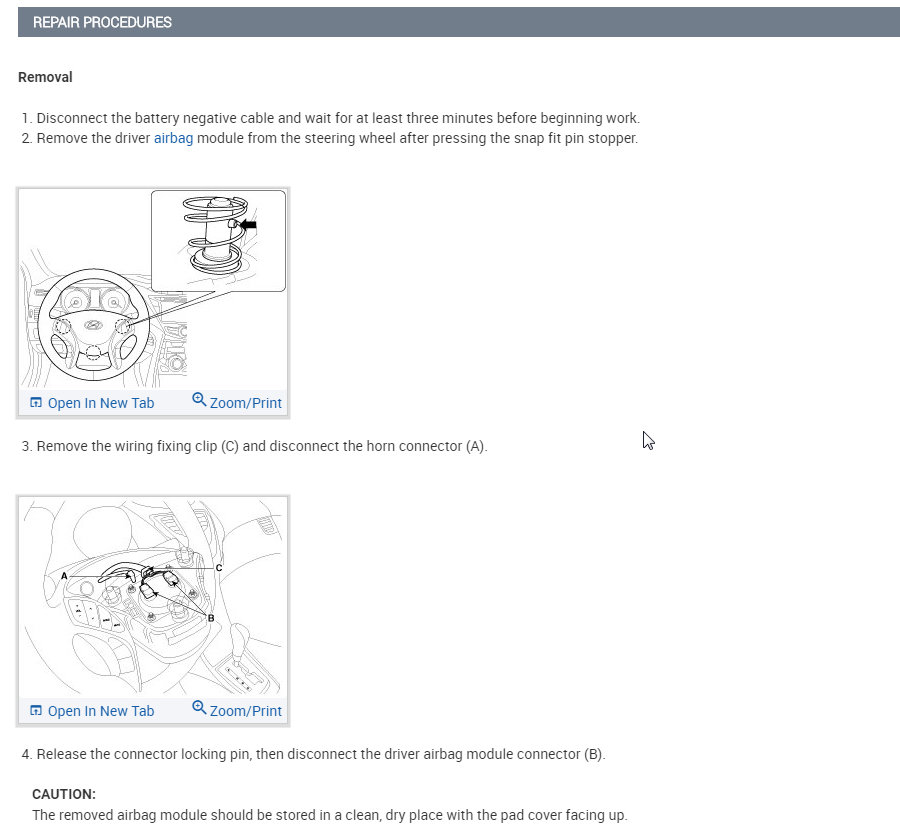 REPAIR PROCEDURES

Removal

1. Disconnect the battery negative cable and wait for at least three minutes before beginning work.
2. Remove the driver airbag module from the steering wheel after pressing the snap fit pin stopper.

Open In New Tab Zoom/Print

3. Remove the wiring fixing clip (C) and disconnect the horn connector (A).

A
C
B

Open In New Tab Zoom/Print

4. Release the connector locking pin, then disconnect the driver airbag module connector (B).

CAUTION:
The removed airbag module should be stored in a clean, dry place with the pad cover facing up.