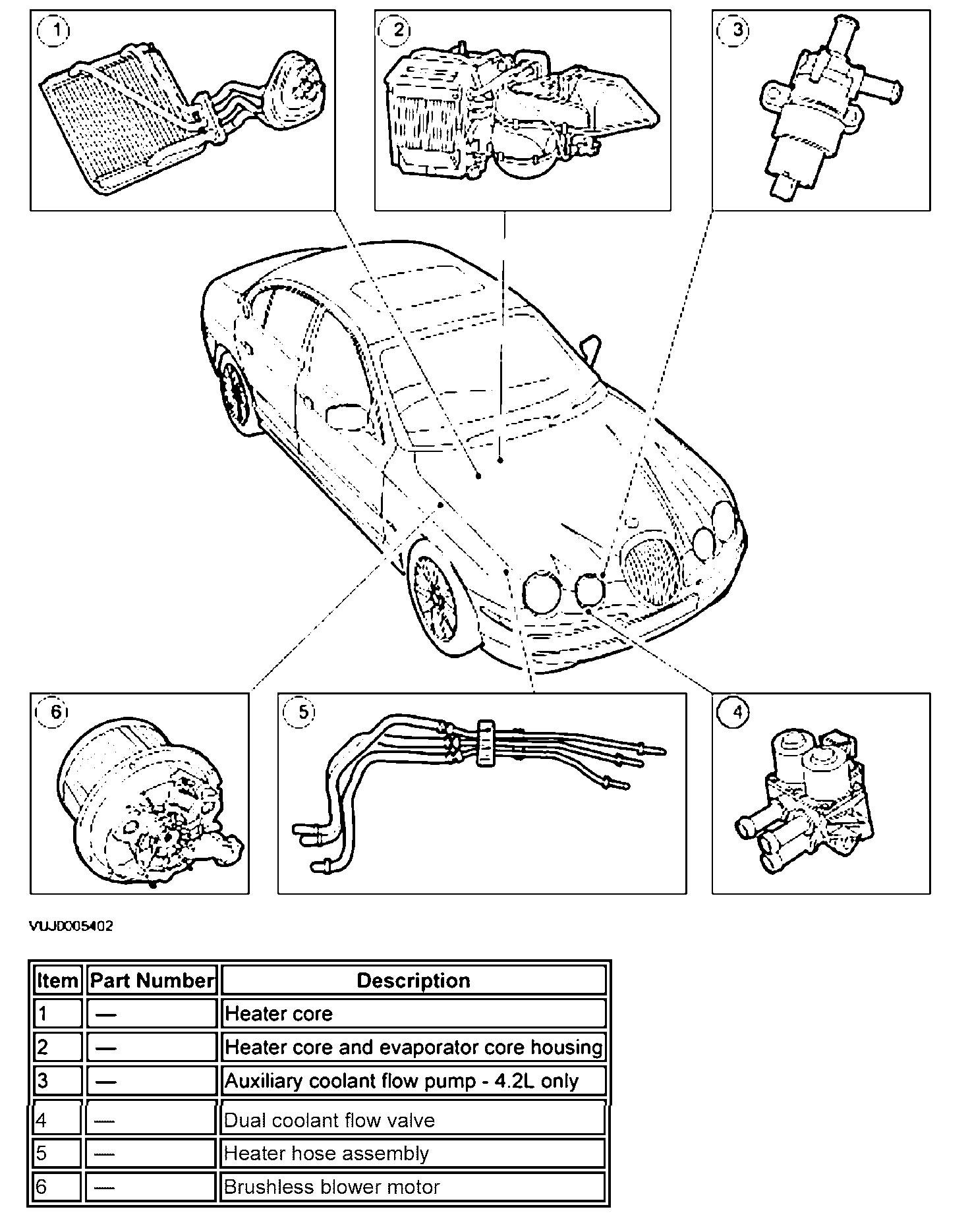 1

2

3

6

5

4

VUJ0005402

| Item | Part Number | Description |
|---|---|---|
| 1 | — | Heater core |
| 2 | — | Heater core and evaporator core housing |
| 3 | — | Auxiliary coolant flow pump - 4.2L only |
| 4 | — | Dual coolant flow valve |
| 5 | — | Heater hose assembly |
| 6 | — | Brushless blower motor |