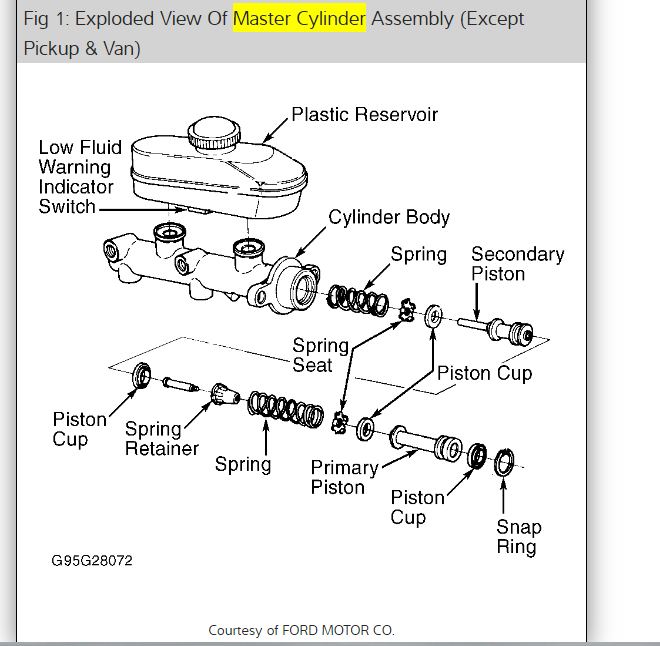 Fig 1: Exploded View Of Master Cylinder Assembly (Except Pickup & Van)

Plastic Reservoir

Low Fluid Warning Indicator Switch

Cylinder Body

Spring

Secondary Piston

Spring Seat

Piston Cup

Piston Cup

Spring Retainer

Spring

Primary Piston

Piston Cup

Snap Ring

G95G28072

Courtesy of FORD MOTOR CO.