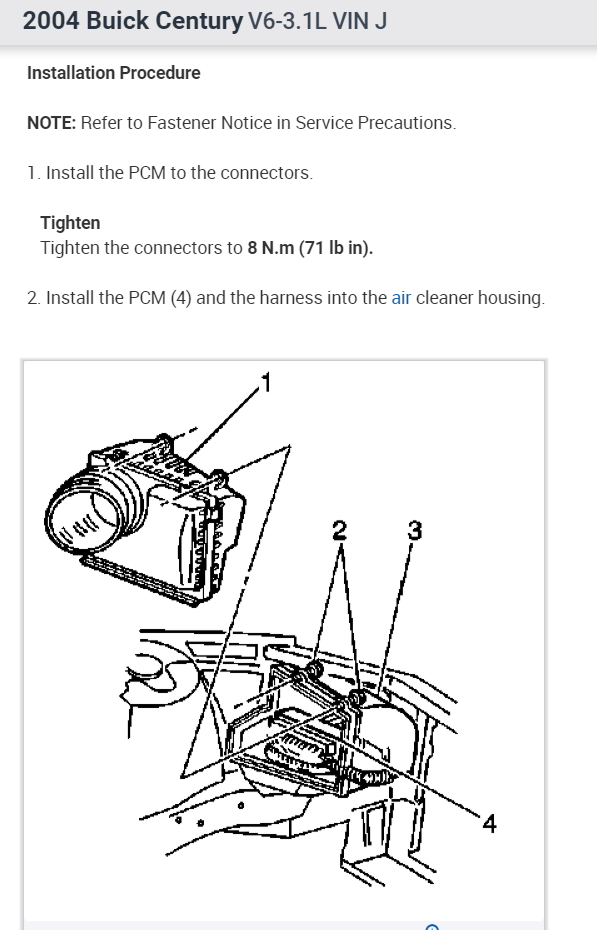 2004 Buick Century V6-3.1L VIN J

Installation Procedure

NOTE: Refer to Fastener Notice in Service Precautions.

1. Install the PCM to the connectors.

Tighten
Tighten the connectors to 8 N.m (71 lb in).

2. Install the PCM (4) and the harness into the air cleaner housing.

1

2

3

4