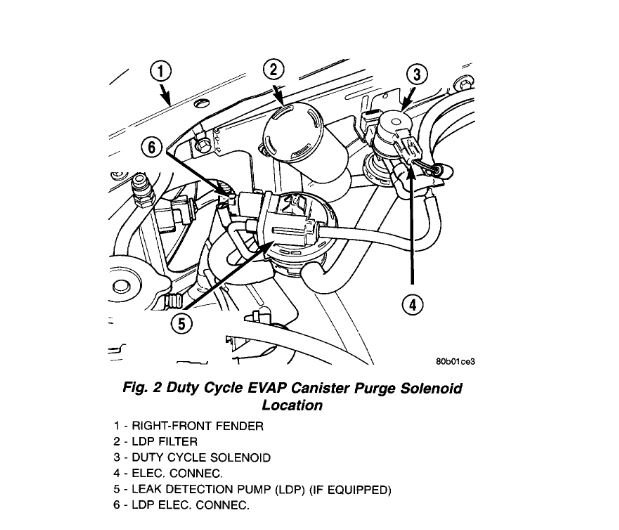 1
2
3
6
4
5
80b01ce3

Fig. 2 Duty Cycle EVAP Canister Purge Solenoid Location

1 - RIGHT-FRONT FENDER
2 - LDP FILTER
3 - DUTY CYCLE SOLENOID
4 - ELEC. CONNEC.
5 - LEAK DETECTION PUMP (LDP) (IF EQUIPPED)
6 - LDP ELEC. CONNEC.