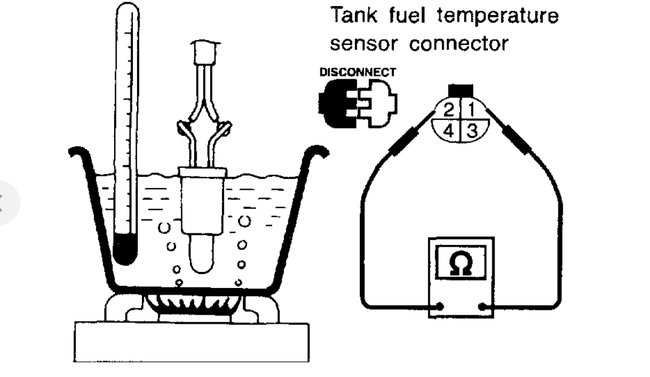 Tank fuel temperature sensor connector

DISCONNECT

2 1
4 3

Ω