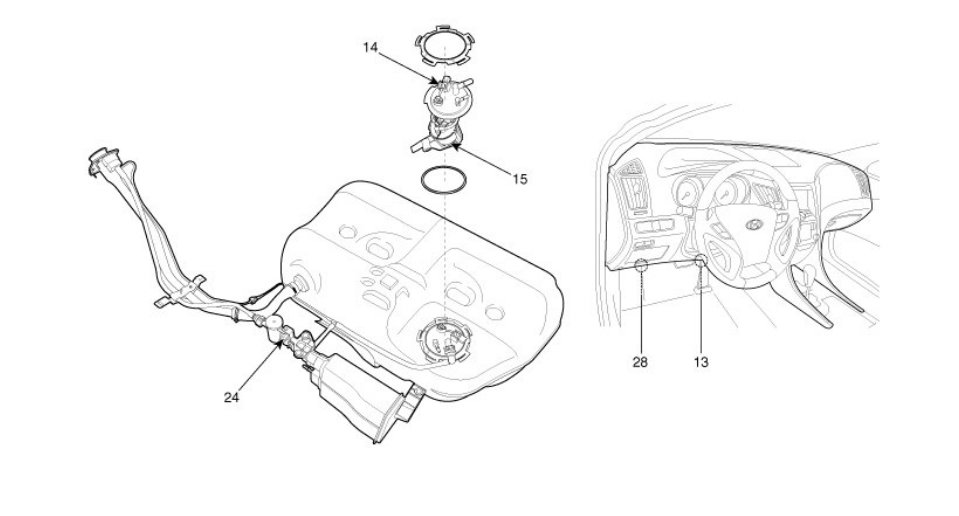 14
15
24
28
13