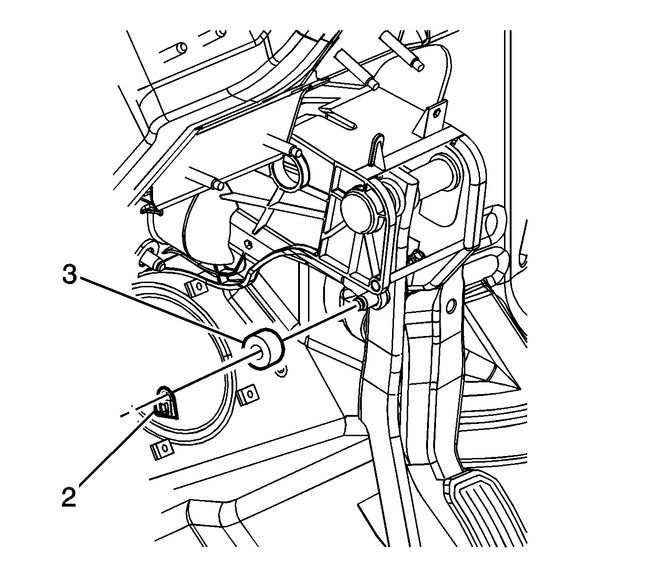 3

2