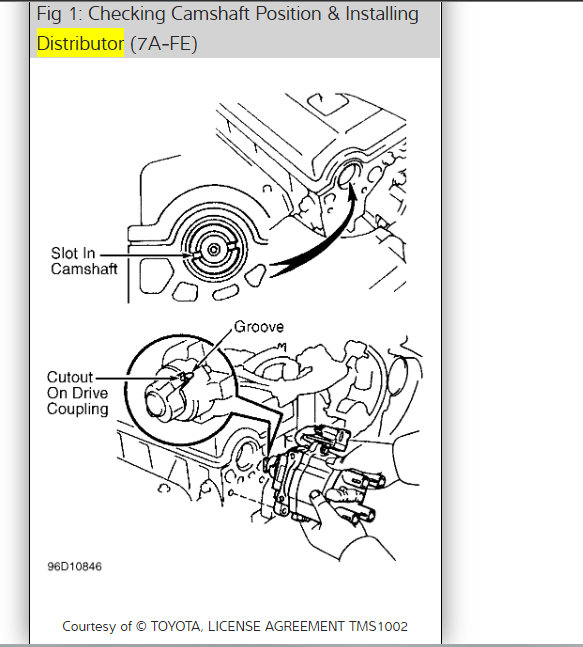 Fig 1: Checking Camshaft Position & Installing Distributor (7A-FE)

Slot In Camshaft

Groove

Cutout On Drive Coupling

96D10846

Courtesy of © TOYOTA, LICENSE AGREEMENT TMS1002