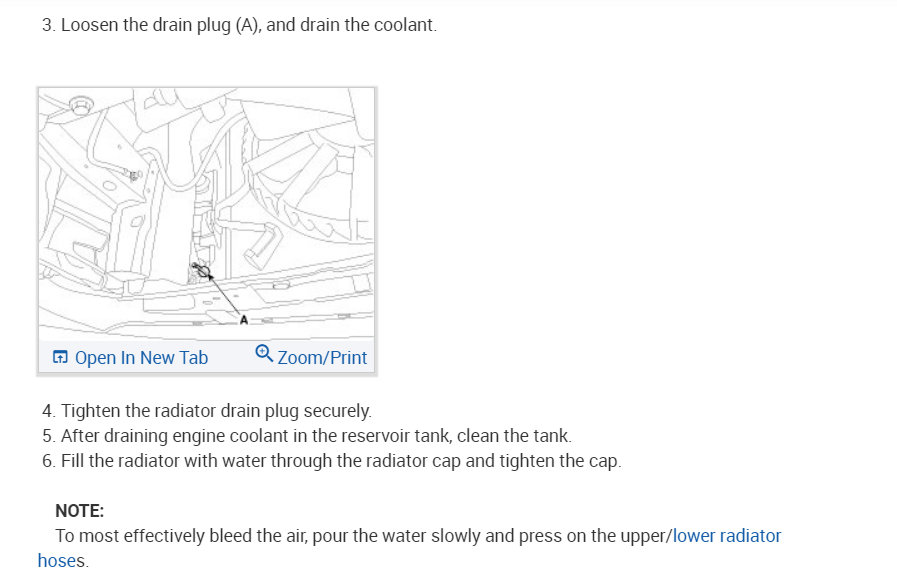 3. Loosen the drain plug (A), and drain the coolant.

A

Open In New Tab Zoom/Print

4. Tighten the radiator drain plug securely.
5. After draining engine coolant in the reservoir tank, clean the tank.
6. Fill the radiator with water through the radiator cap and tighten the cap.

NOTE:
To most effectively bleed the air, pour the water slowly and press on the upper/lower radiator hoses.