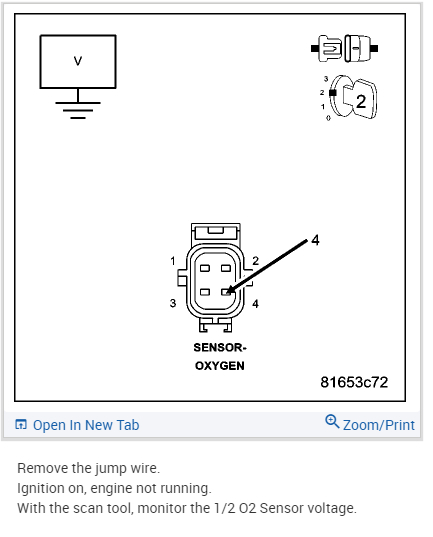 V

3
2
1
0
2

4
1
2
3
4
SENSOR-OXYGEN

81653c72

Open In New Tab
Zoom/Print

Remove the jump wire.
Ignition on, engine not running.
With the scan tool, monitor the 1/2 O2 Sensor voltage.