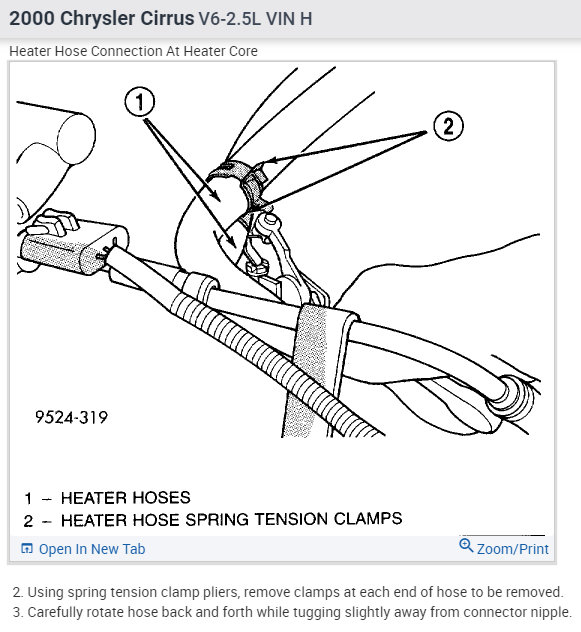 2000 Chrysler Cirrus V6-2.5L VIN H

Heater Hose Connection At Heater Core

1

2

9524-319

1 – HEATER HOSES
2 – HEATER HOSE SPRING TENSION CLAMPS

Open In New Tab

Zoom/Print

2. Using spring tension clamp pliers, remove clamps at each end of hose to be removed.
3. Carefully rotate hose back and forth while tugging slightly away from connector nipple.