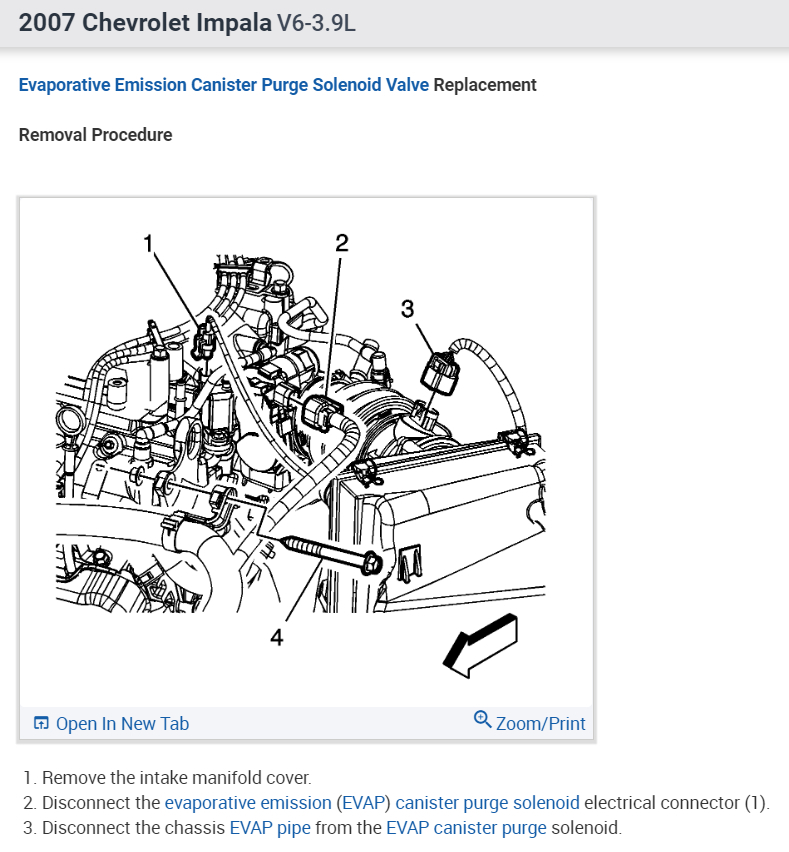 2007 Chevrolet Impala V6-3.9L

Evaporative Emission Canister Purge Solenoid Valve Replacement

Removal Procedure

1
2
3
4

Open In New Tab
Zoom/Print

1. Remove the intake manifold cover.
2. Disconnect the evaporative emission (EVAP) canister purge solenoid electrical connector (1).
3. Disconnect the chassis EVAP pipe from the EVAP canister purge solenoid.