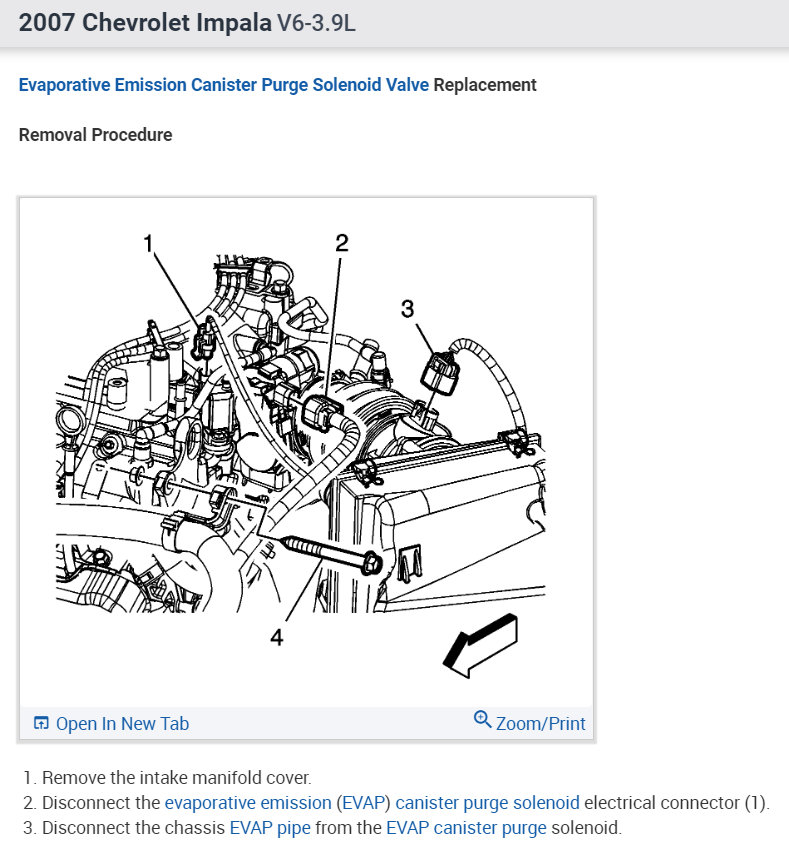 2007 Chevrolet Impala V6-3.9L

Evaporative Emission Canister Purge Solenoid Valve Replacement

Removal Procedure

1

2

3

4

Open In New Tab

Zoom/Print

1. Remove the intake manifold cover.
2. Disconnect the evaporative emission (EVAP) canister purge solenoid electrical connector (1).
3. Disconnect the chassis EVAP pipe from the EVAP canister purge solenoid.