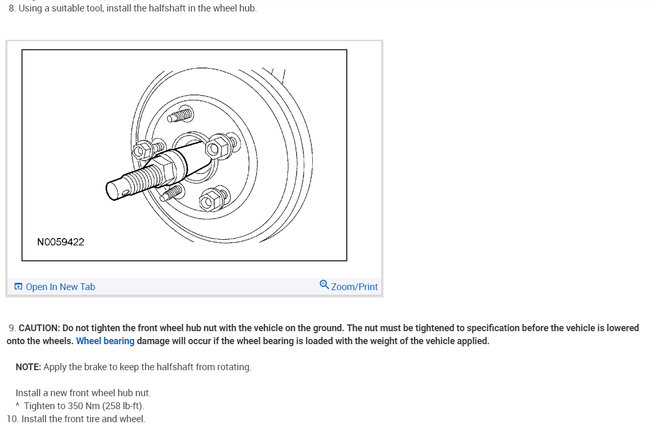 8. Using a suitable tool, install the halfshaft in the wheel hub.

N0059422

Open In New Tab

Zoom/Print

9. CAUTION: Do not tighten the front wheel hub nut with the vehicle on the ground. The nut must be tightened to specification before the vehicle is lowered onto the wheels. Wheel bearing damage will occur if the wheel bearing is loaded with the weight of the vehicle applied.

NOTE: Apply the brake to keep the halfshaft from rotating.

Install a new front wheel hub nut.
^ Tighten to 350 Nm (258 lb-ft).
10. Install the front tire and wheel.