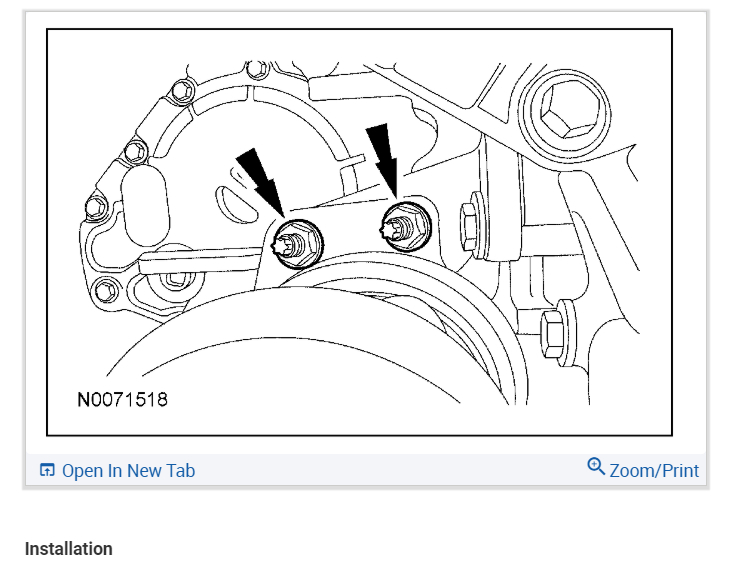 N0071518

Open In New Tab

Zoom/Print

Installation