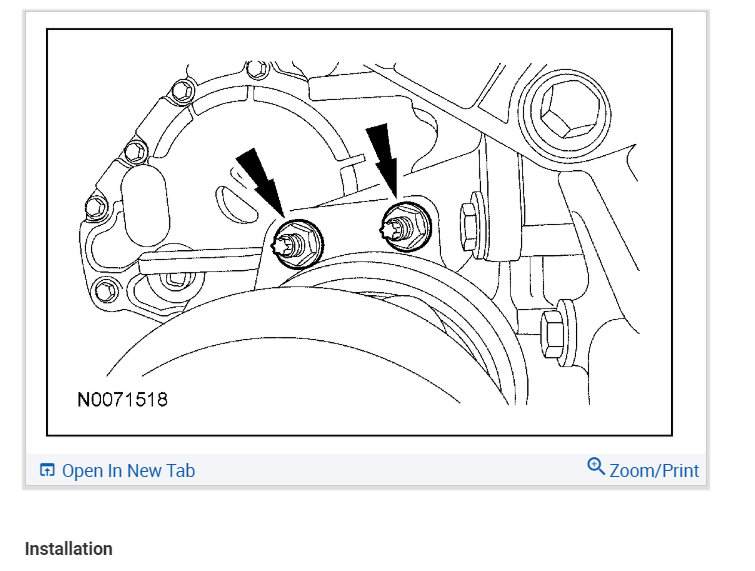 N0071518

Open In New Tab

Zoom/Print

Installation