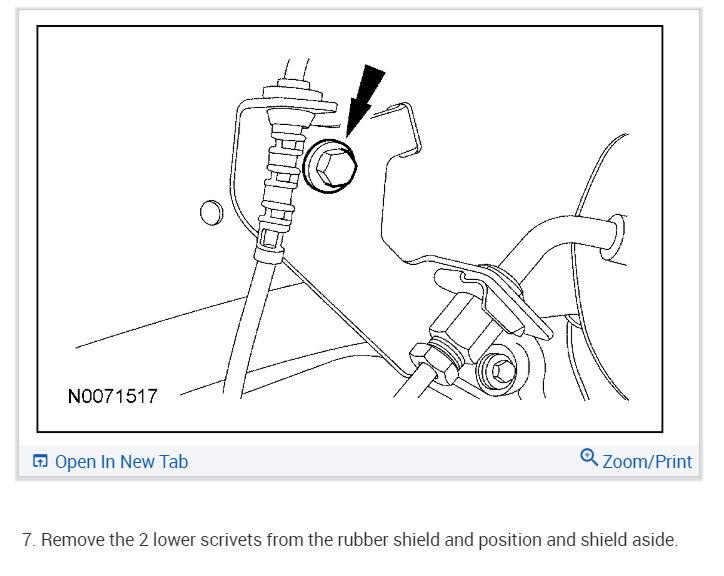 N0071517

Open In New Tab

Zoom/Print

7. Remove the 2 lower scrivets from the rubber shield and position and shield aside.