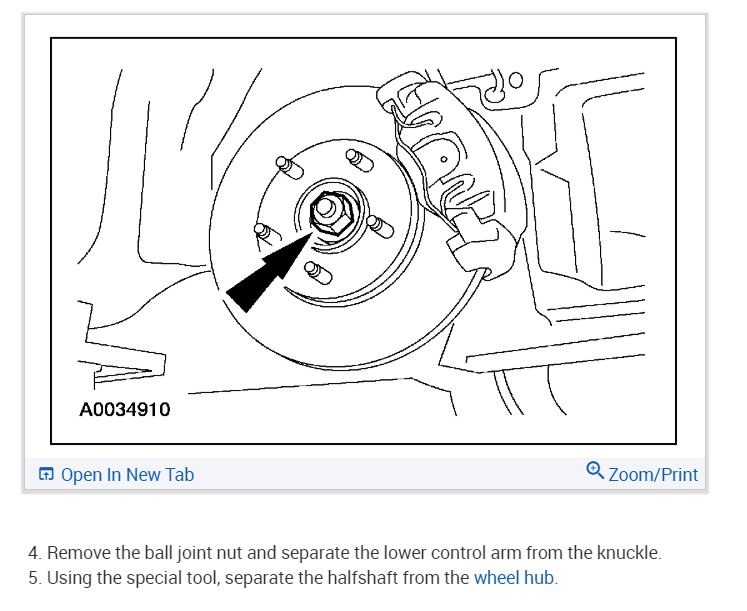 A0034910

Open In New Tab

Zoom/Print

4. Remove the ball joint nut and separate the lower control arm from the knuckle.
5. Using the special tool, separate the halfshaft from the wheel hub.