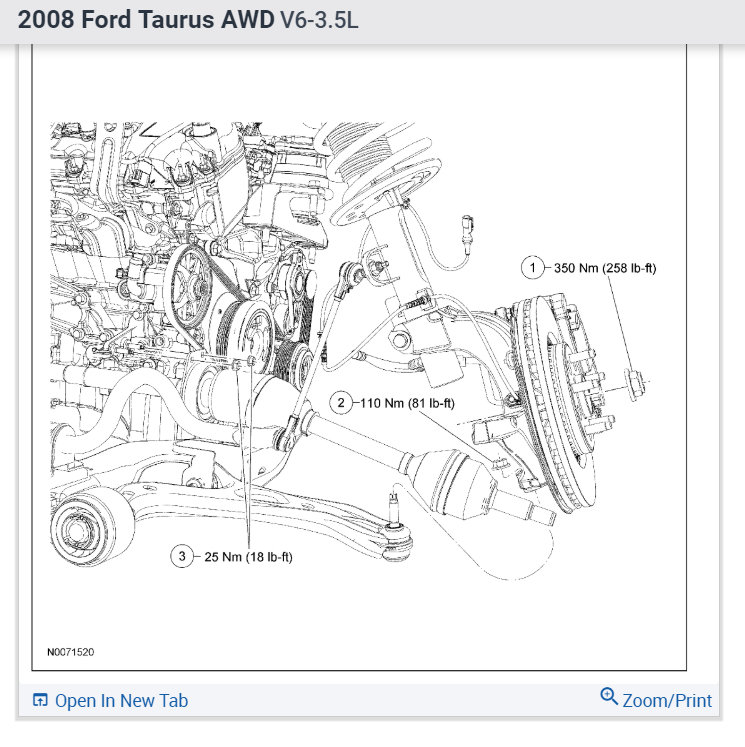 2008 Ford Taurus AWD V6-3.5L

1 350 Nm (258 lb-ft)

2 110 Nm (81 lb-ft)

3 25 Nm (18 lb-ft)

N0071520

Open In New Tab

Zoom/Print