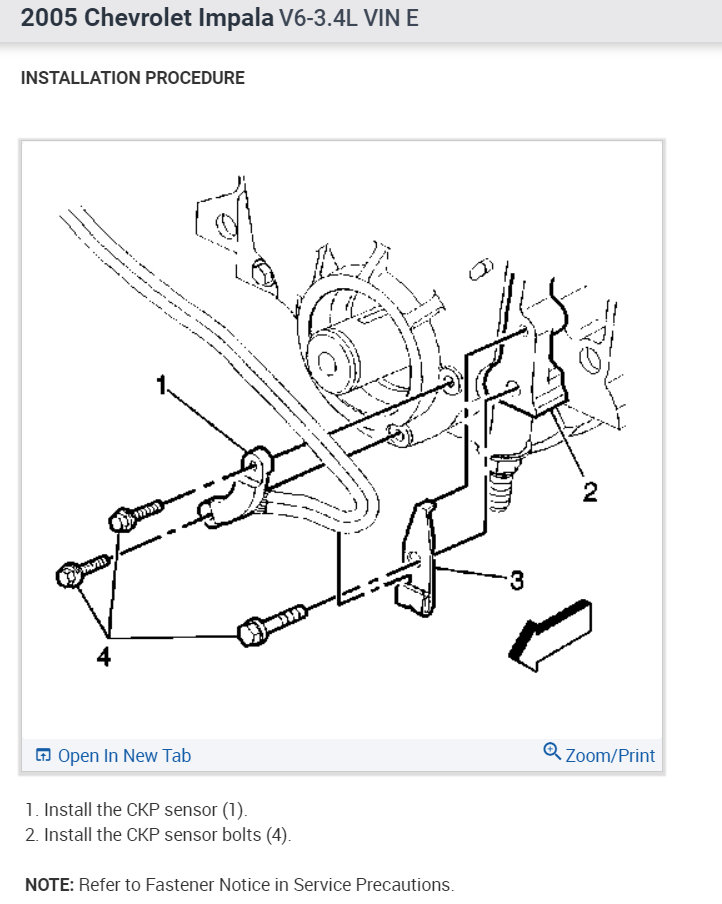 2005 Chevrolet Impala V6-3.4L VIN E

INSTALLATION PROCEDURE

1
2
3
4

Open In New Tab

Zoom/Print

1. Install the CKP sensor (1).
2. Install the CKP sensor bolts (4).

NOTE: Refer to Fastener Notice in Service Precautions.