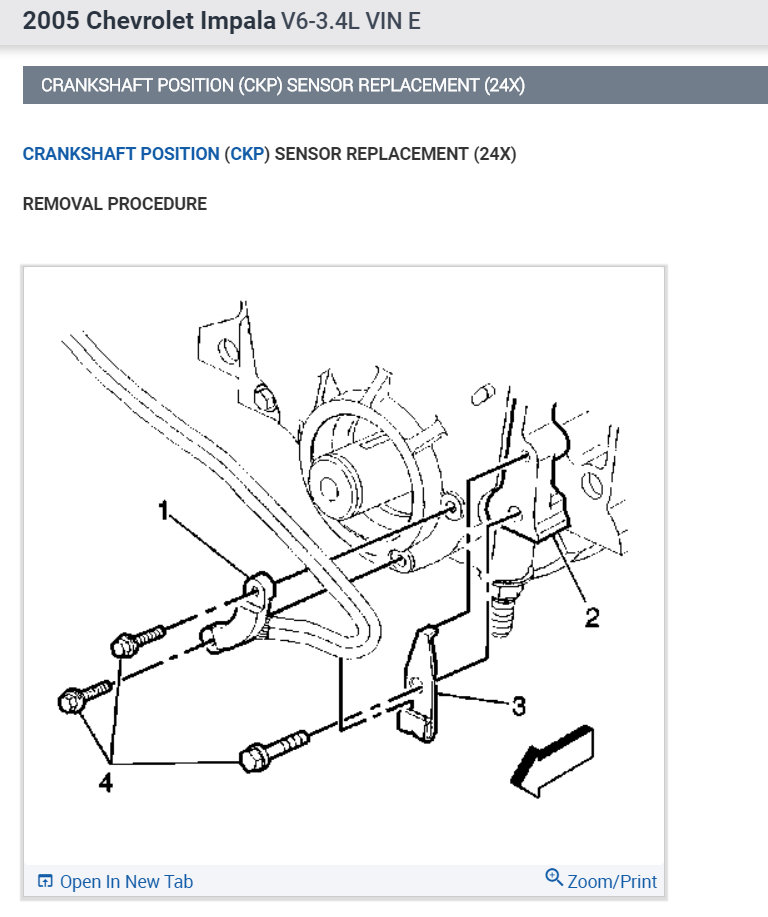 2005 Chevrolet Impala V6-3.4L VIN E

CRANKSHAFT POSITION (CKP) SENSOR REPLACEMENT (24X)

CRANKSHAFT POSITION (CKP) SENSOR REPLACEMENT (24X)

REMOVAL PROCEDURE

1
2
3
4

Open In New Tab
Zoom/Print