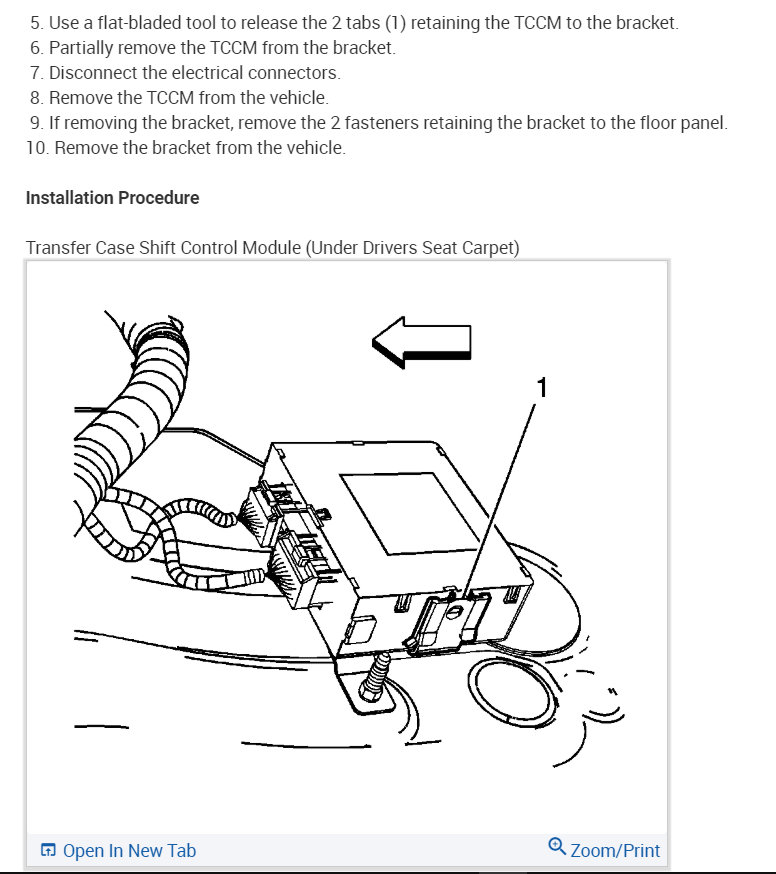 5. Use a flat-bladed tool to release the 2 tabs (1) retaining the TCCM to the bracket.
6. Partially remove the TCCM from the bracket.
7. Disconnect the electrical connectors.
8. Remove the TCCM from the vehicle.
9. If removing the bracket, remove the 2 fasteners retaining the bracket to the floor panel.
10. Remove the bracket from the vehicle.

Installation Procedure

Transfer Case Shift Control Module (Under Drivers Seat Carpet)

1

Open In New Tab

Zoom/Print