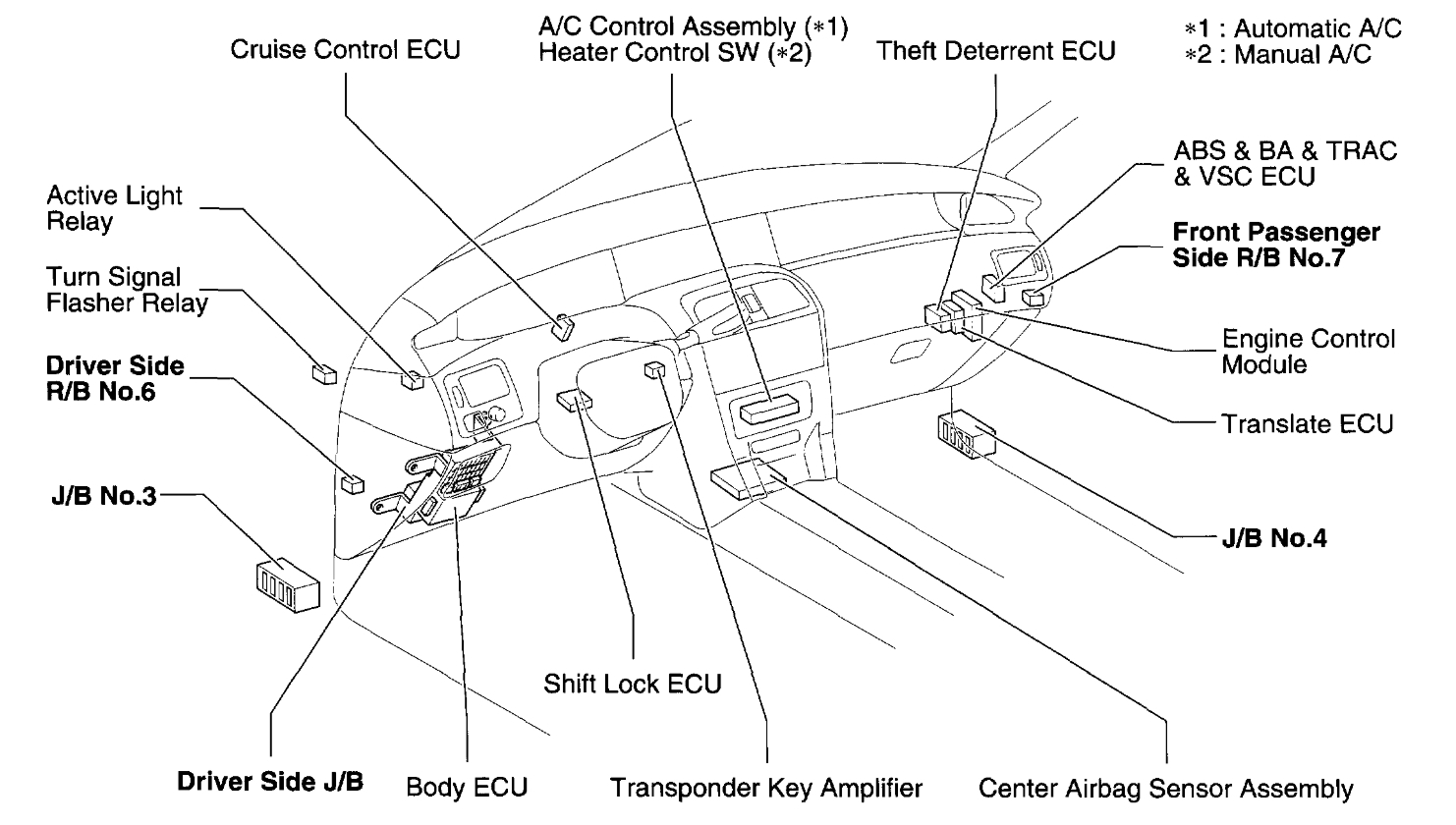 Cruise Control ECU

A/C Control Assembly (∗1)
Heater Control SW (∗2)

Theft Deterrent ECU

∗1 : Automatic A/C
∗2 : Manual A/C

Active Light Relay

Turn Signal Flasher Relay

Driver Side R/B No.6

J/B No.3

ABS & BA & TRAC & VSC ECU

Front Passenger Side R/B No.7

Engine Control Module

Translate ECU

J/B No.4

Shift Lock ECU

Driver Side J/B

Body ECU

Transponder Key Amplifier

Center Airbag Sensor Assembly