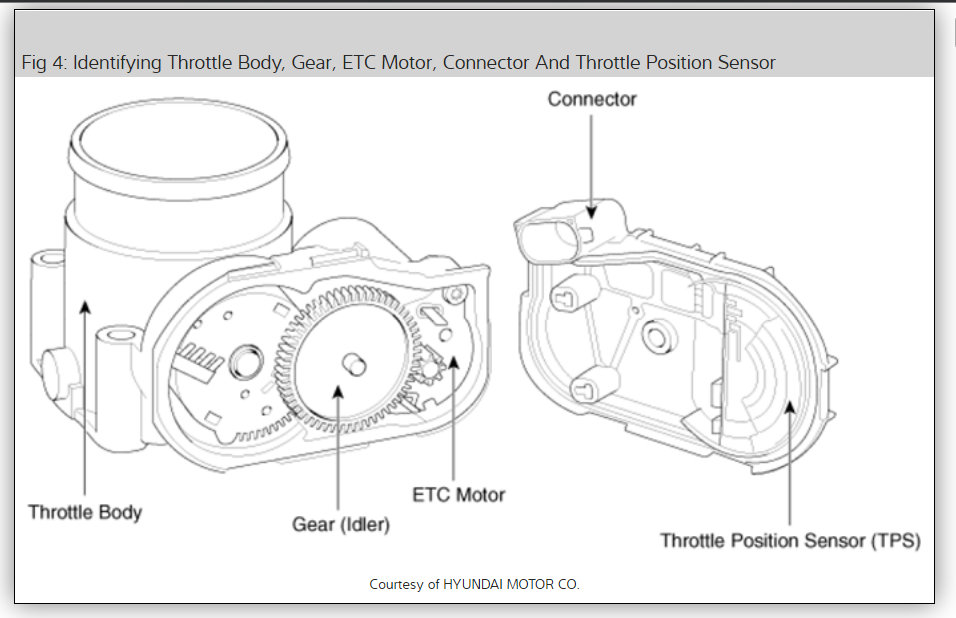 Fig 4: Identifying Throttle Body, Gear, ETC Motor, Connector And Throttle Position Sensor

Connector

Throttle Body

Gear (Idler)

ETC Motor

Throttle Position Sensor (TPS)

Courtesy of HYUNDAI MOTOR CO.