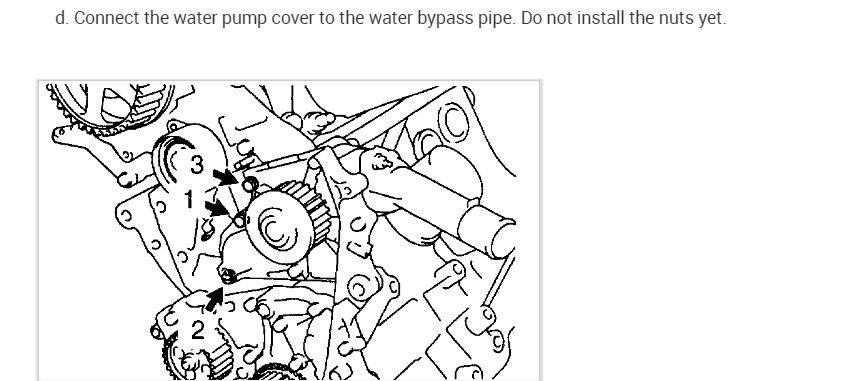 d. Connect the water pump cover to the water bypass pipe. Do not install the nuts yet.

3

1

2