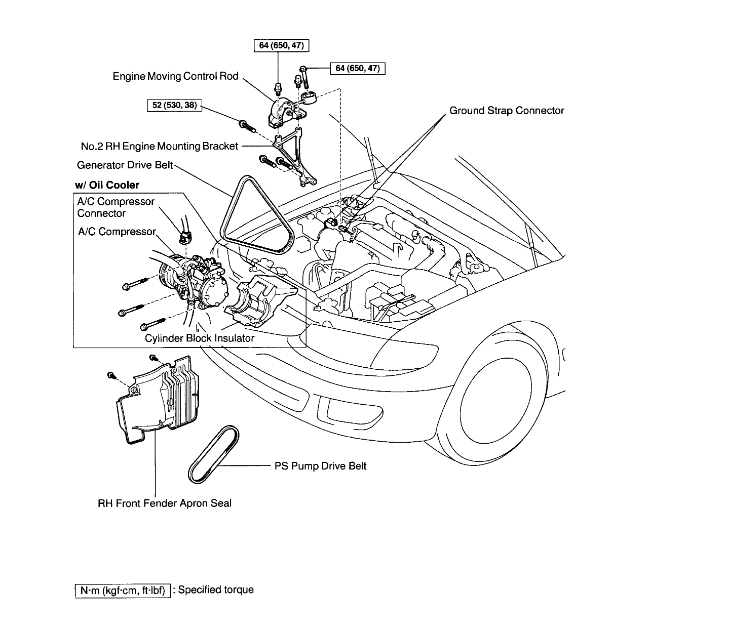 64 (650, 47)

Engine Moving Control Rod

64 (650, 47)

52 (530, 38)

Ground Strap Connector

No.2 RH Engine Mounting Bracket

Generator Drive Belt

w/ Oil Cooler

A/C Compressor Connector

A/C Compressor

Cylinder Block Insulator

PS Pump Drive Belt

RH Front Fender Apron Seal

N·m (kgf·cm, ft·lbf) : Specified torque