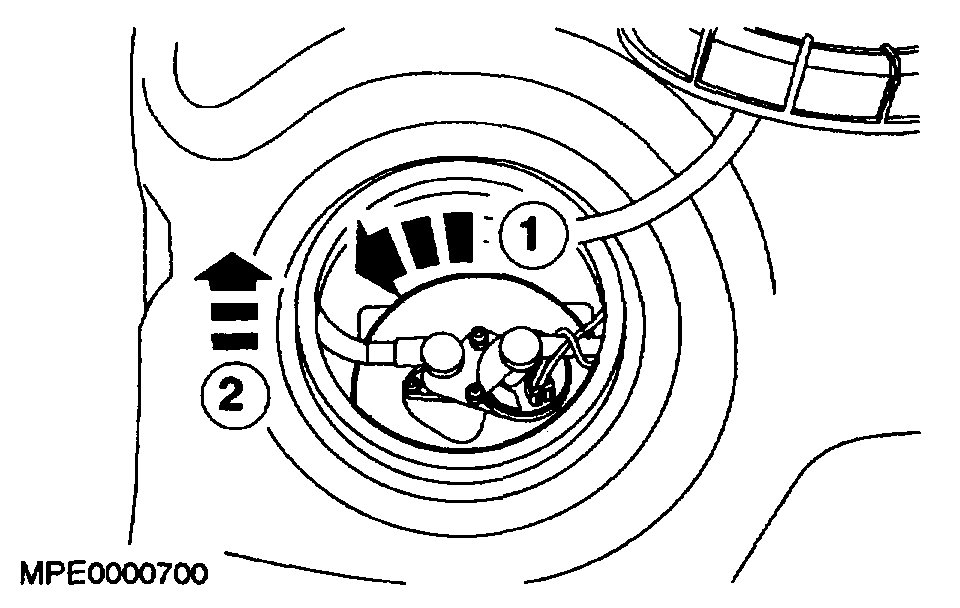 1

2

MPE0000700