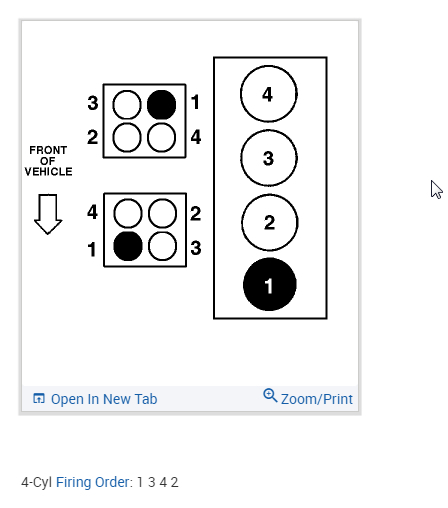 3
1
2
4

FRONT OF VEHICLE

4
2
1
3

4
3
2
1

Open In New Tab
Zoom/Print

4-Cyl Firing Order: 1 3 4 2