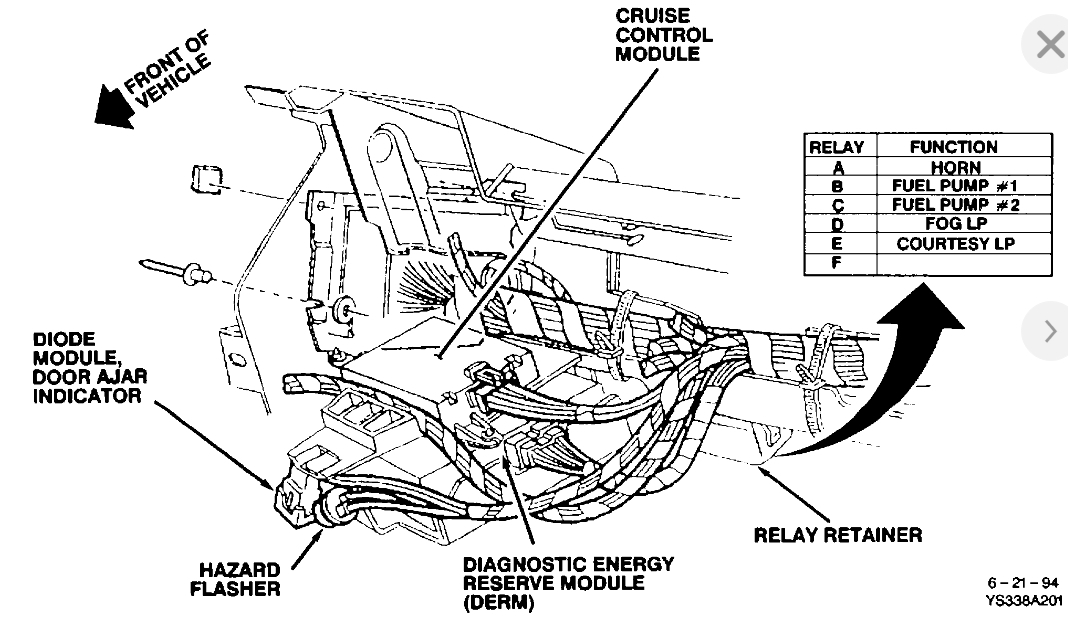 FRONT OF VEHICLE

CRUISE CONTROL MODULE

| RELAY | FUNCTION |
|---|---|
| A | HORN |
| B | FUEL PUMP #1 |
| C | FUEL PUMP #2 |
| D | FOG LP |
| E | COURTESY LP |
| F | |

DIODE MODULE, DOOR AJAR INDICATOR

HAZARD FLASHER

DIAGNOSTIC ENERGY RESERVE MODULE (DERM)

RELAY RETAINER

6 – 21 – 94
YS338A201