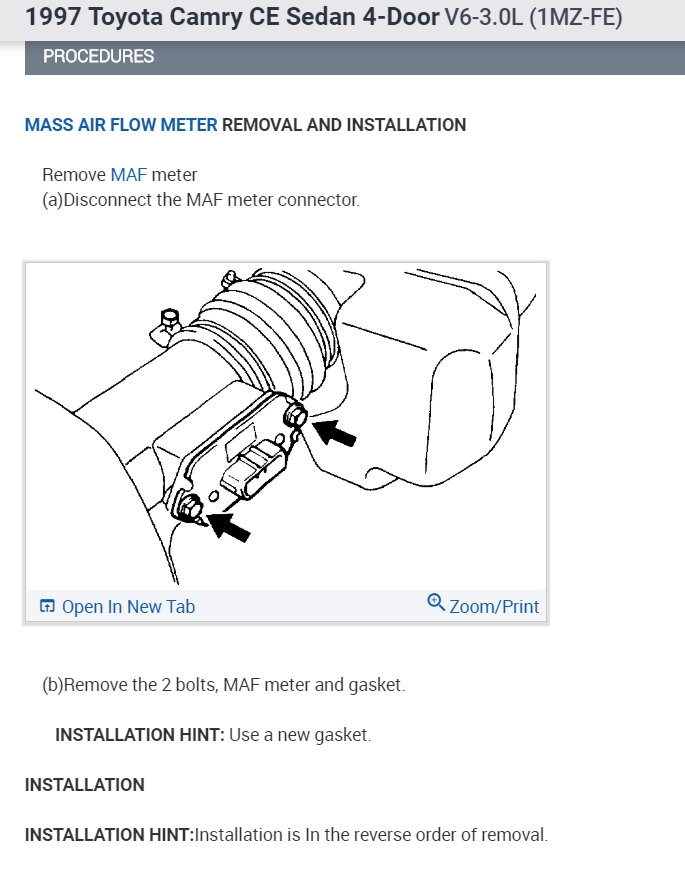 1997 Toyota Camry CE Sedan 4-Door V6-3.0L (1MZ-FE)

PROCEDURES

MASS AIR FLOW METER REMOVAL AND INSTALLATION

Remove MAF meter
(a)Disconnect the MAF meter connector.

Open In New Tab

Zoom/Print

(b)Remove the 2 bolts, MAF meter and gasket.

INSTALLATION HINT: Use a new gasket.

INSTALLATION

INSTALLATION HINT:Installation is In the reverse order of removal.