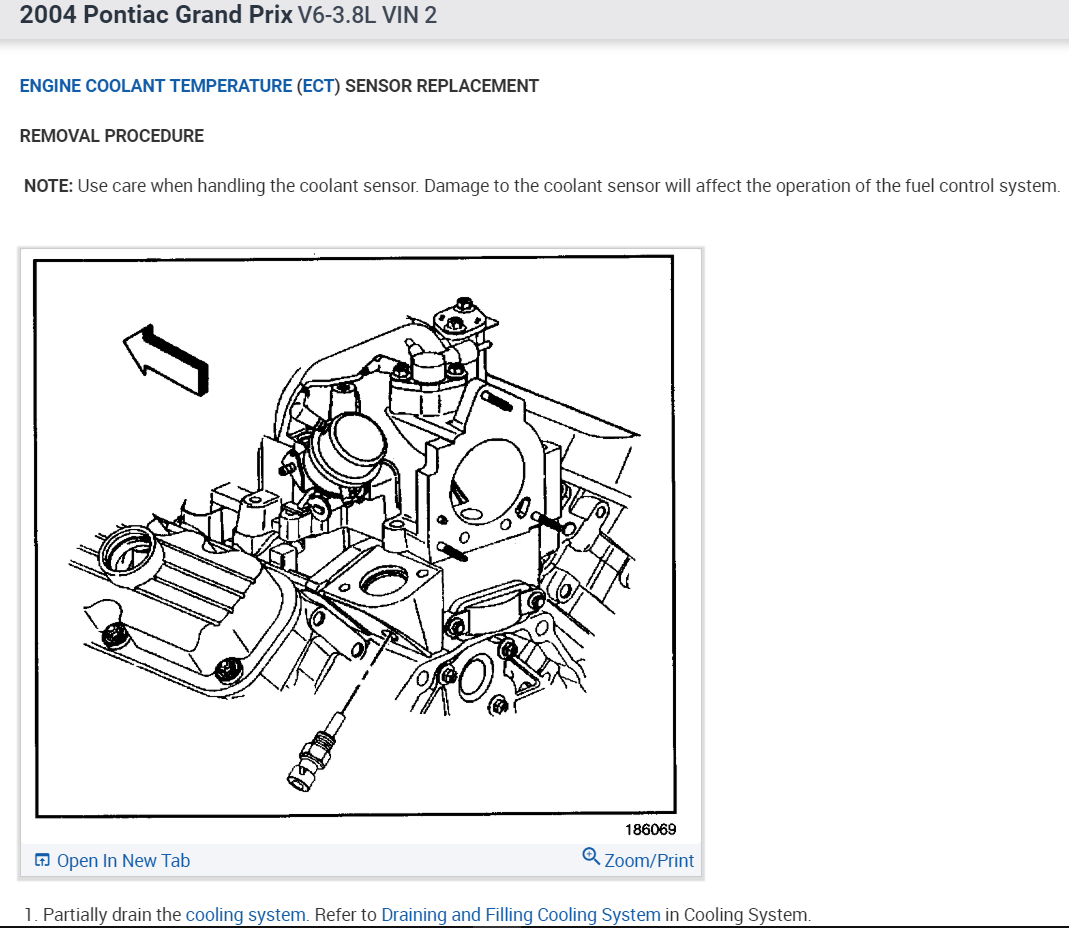 2004 Pontiac Grand Prix V6-3.8L VIN 2

ENGINE COOLANT TEMPERATURE (ECT) SENSOR REPLACEMENT

REMOVAL PROCEDURE

NOTE: Use care when handling the coolant sensor. Damage to the coolant sensor will affect the operation of the fuel control system.

186069

Open In New Tab

Zoom/Print

1. Partially drain the cooling system. Refer to Draining and Filling Cooling System in Cooling System.